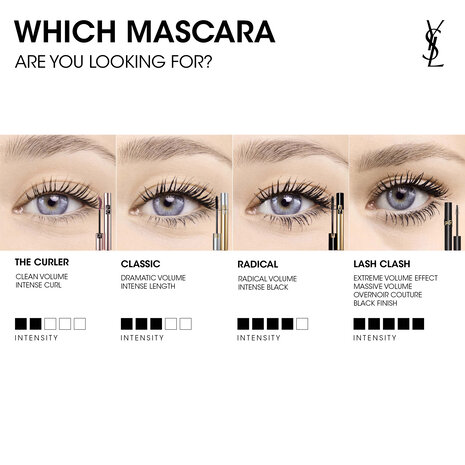 WHICH MASCARA
ARE YOU LOOKING FOR?

YSL

THE CURLER
CLEAN VOLUME
INTENSE CURL

INTENSITY

CLASSIC
DRAMATIC VOLUME
INTENSE LENGTH

INTENSITY

RADICAL
RADICAL VOLUME
INTENSE BLACK

INTENSITY

LASH CLASH
EXTREME VOLUME EFFECT
MASSIVE VOLUME
OVERNOIR COUTURE
BLACK FINISH

INTENSITY